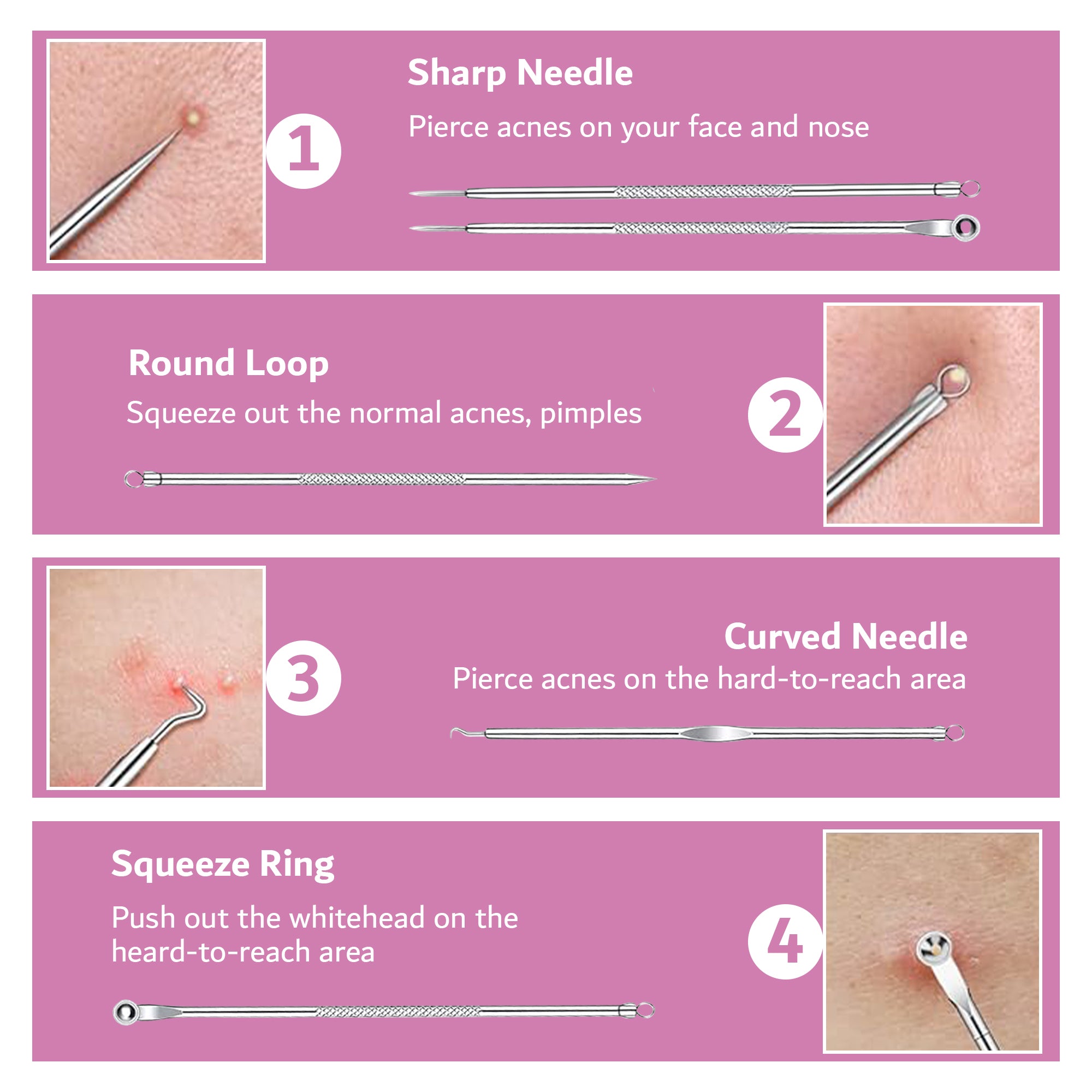 1

Sharp Needle

Pierce acnes on your face and nose

Round Loop

Squeeze out the normal acnes, pimples

2

3

Curved Needle

Pierce acnes on the hard-to-reach area

Squeeze Ring

Push out the whitehead on the heard-to-reach area

4